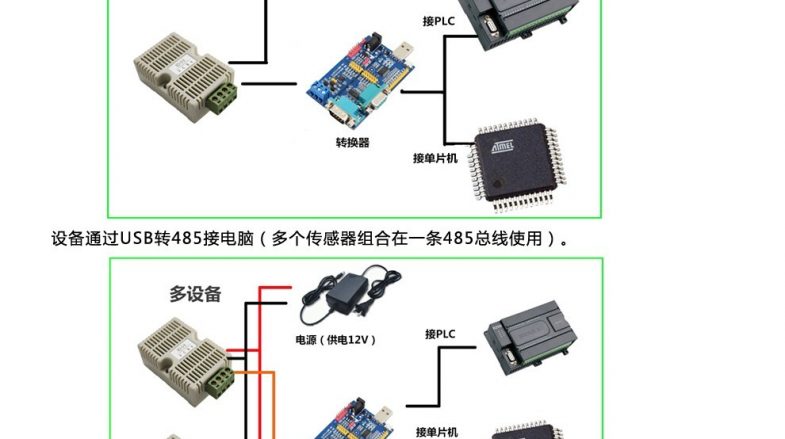 接PLC

转换器

接单片机

ATMEL

设备通过USB转485接电脑（多个传感器组合在一条485总线使用）。

多设备

电源（供电12V）

接PLC

接单片机