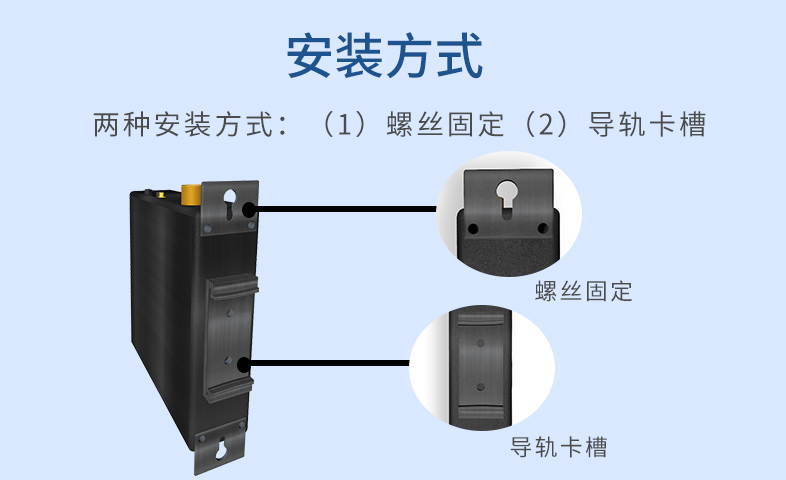 安装方式

两种安装方式：（1）螺丝固定（2）导轨卡槽

螺丝固定

导轨卡槽